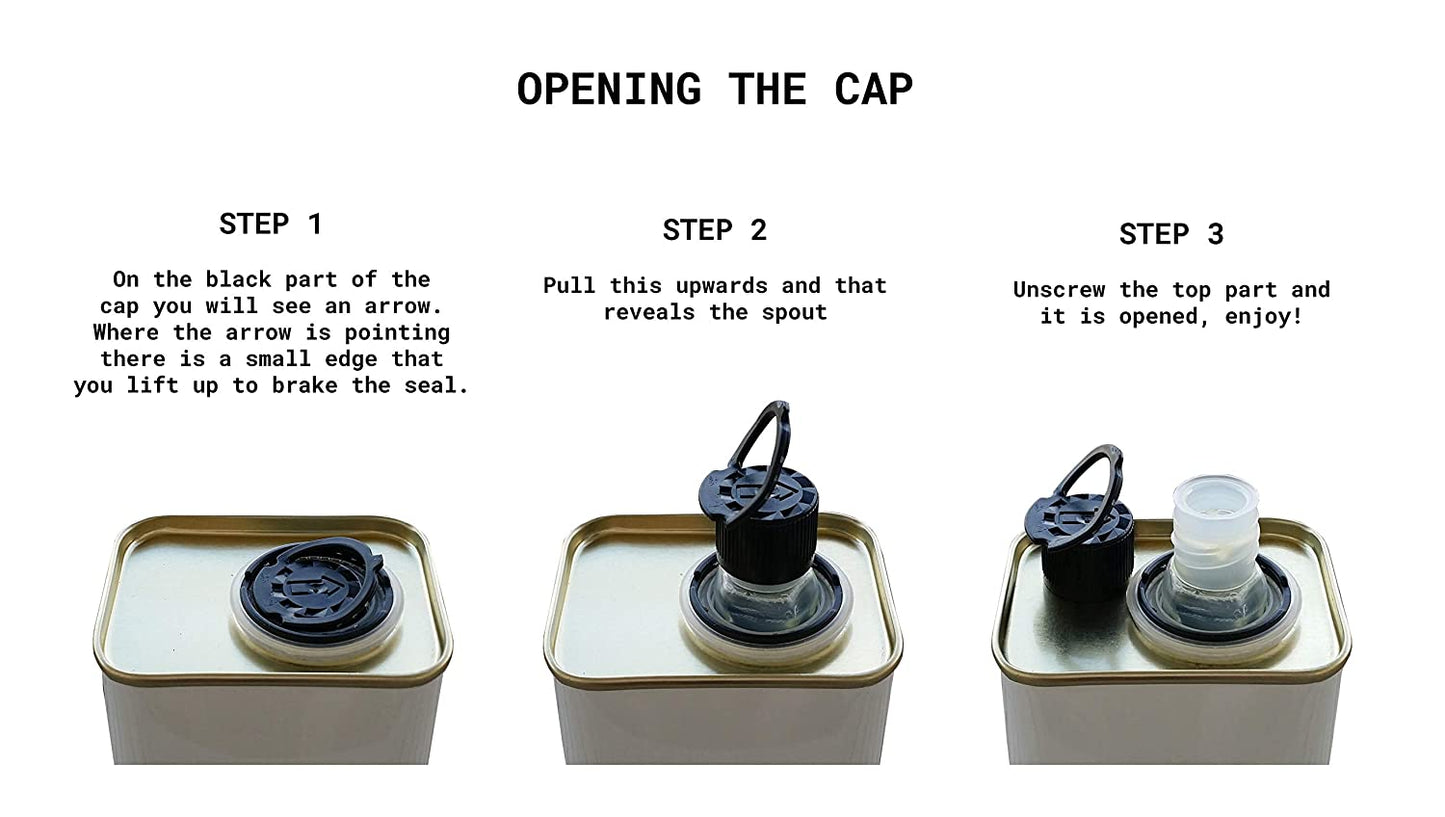 OPENING THE CAP

STEP 1

On the black part of the cap you will see an arrow. Where the arrow is pointing there is a small edge that you lift up to brake the seal.

STEP 2

Pull this upwards and that reveals the spout

STEP 3

Unscrew the top part and it is opened, enjoy!